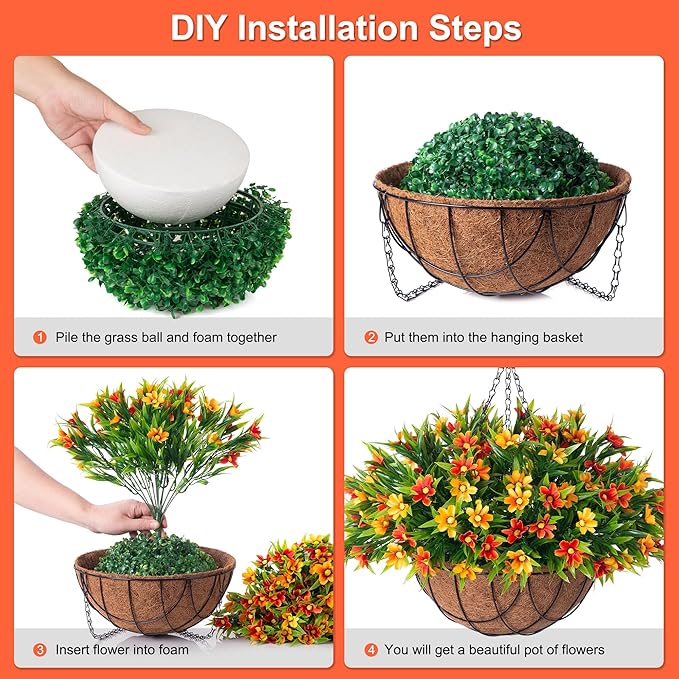 DIY Installation Steps

1 Pile the grass ball and foam together

2 Put them into the hanging basket

3 Insert flower into foam

4 You will get a beautiful pot of flowers