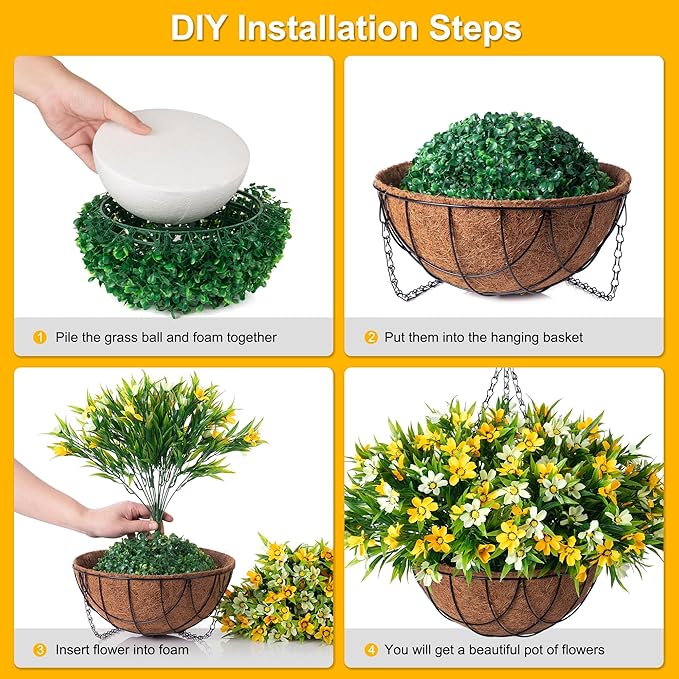 DIY Installation Steps

1 Pile the grass ball and foam together

2 Put them into the hanging basket

3 Insert flower into foam

4 You will get a beautiful pot of flowers