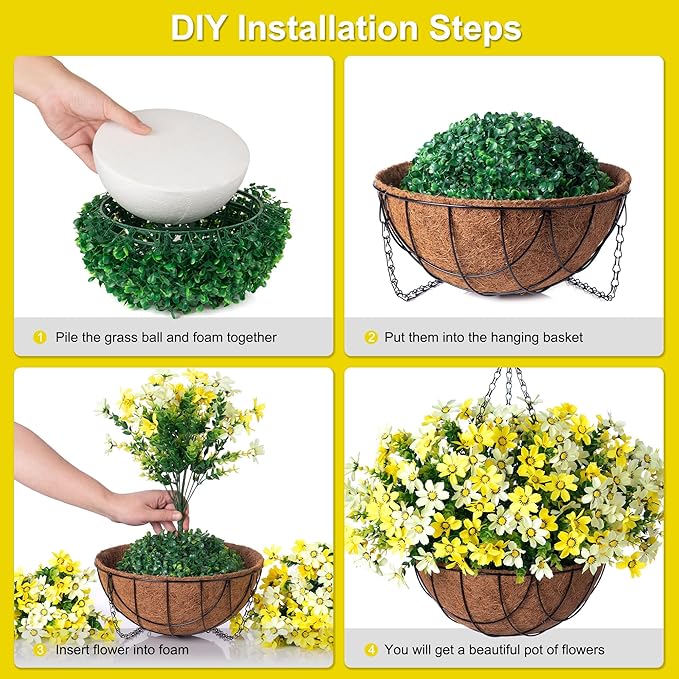 DIY Installation Steps

1 Pile the grass ball and foam together

2 Put them into the hanging basket

3 Insert flower into foam

4 You will get a beautiful pot of flowers