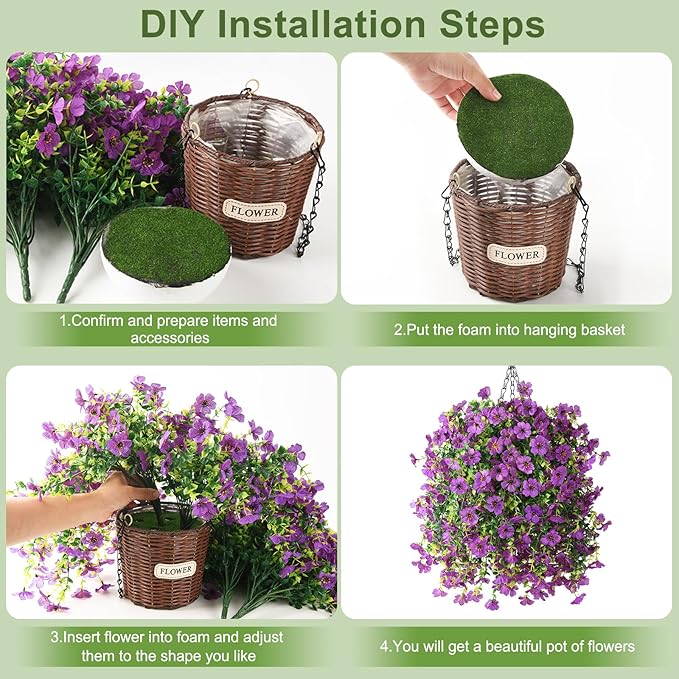 DIY Installation Steps

FLOWER

1.Confirm and prepare items and accessories

FLOWER

2.Put the foam into hanging basket

FLOWER

3.Insert flower into foam and adjust them to the shape you like

4.You will get a beautiful pot of flowers