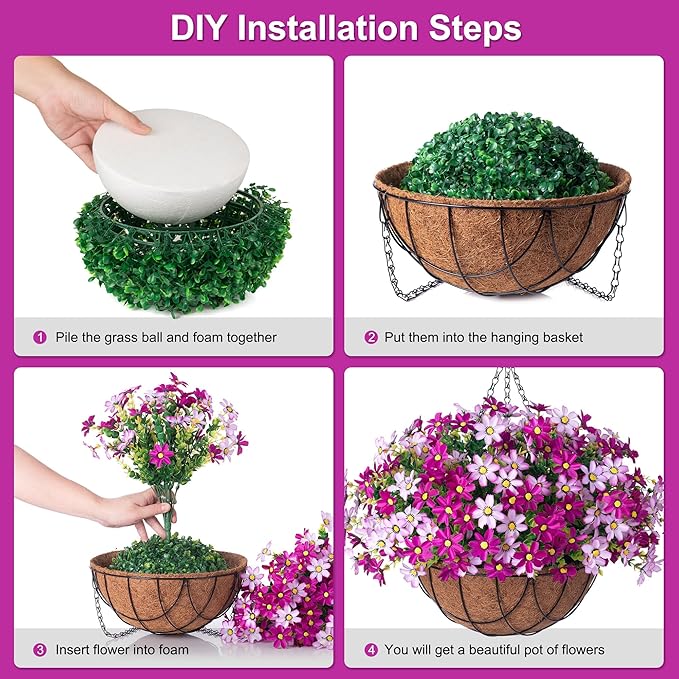 DIY Installation Steps

1 Pile the grass ball and foam together

2 Put them into the hanging basket

3 Insert flower into foam

4 You will get a beautiful pot of flowers