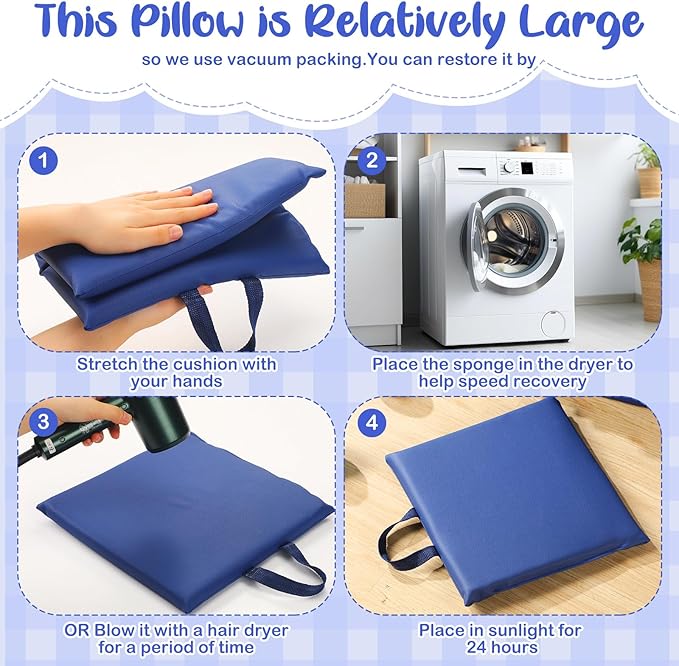 This Pillow is Relatively Large

so we use vacuum packing.You can restore it by

1

Stretch the cushion with your hands

2

Place the sponge in the dryer to help speed recovery

3

OR Blow it with a hair dryer for a period of time

4

Place in sunlight for 24 hours