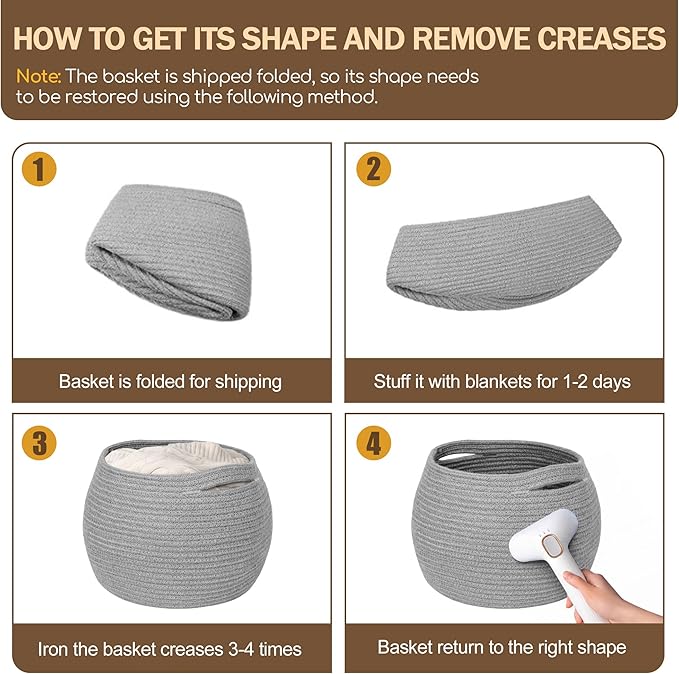 HOW TO GET ITS SHAPE AND REMOVE CREASES

Note: The basket is shipped folded, so its shape needs to be restored using the following method.

1

Basket is folded for shipping

2

Stuff it with blankets for 1-2 days

3

Iron the basket creases 3-4 times

4

Basket return to the right shape