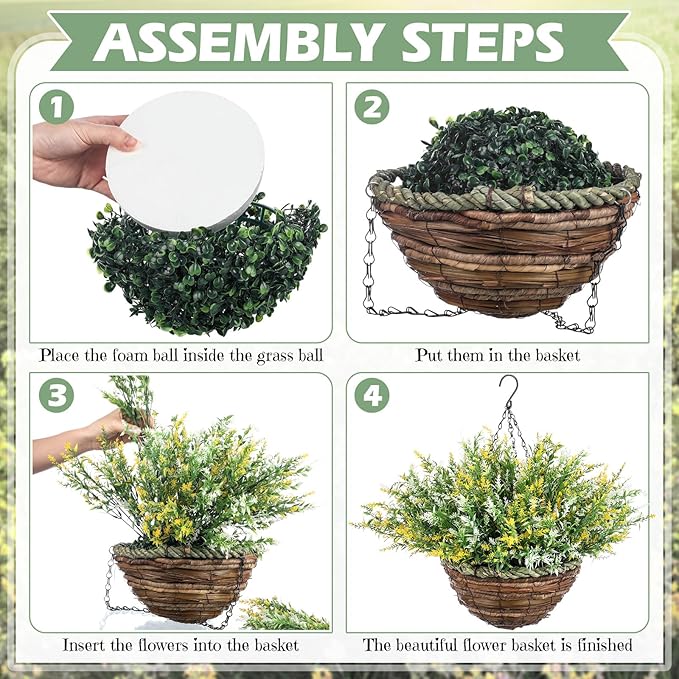 ASSEMBLY STEPS

1

Place the foam ball inside the grass ball

2

Put them in the basket

3

Insert the flowers into the basket

4

The beautiful flower basket is finished