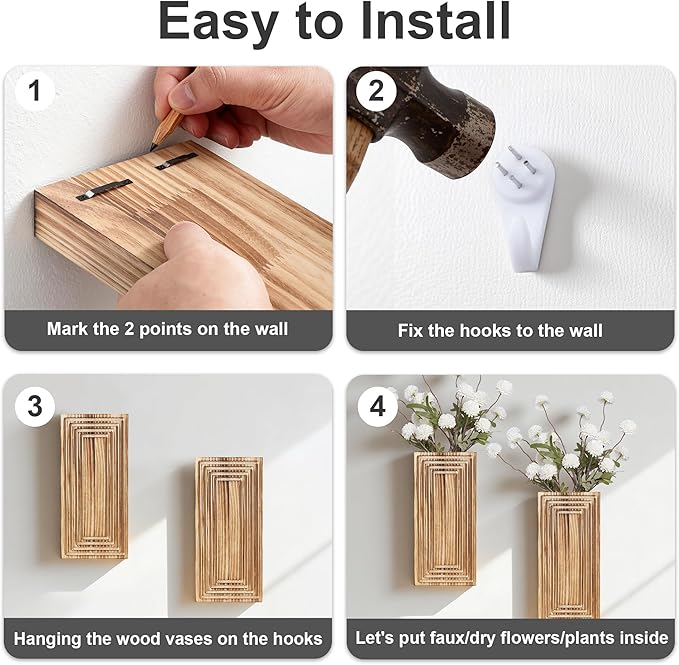 Easy to Install

1

Mark the 2 points on the wall

2

Fix the hooks to the wall

3

Hanging the wood vases on the hooks

4

Let's put faux/dry flowers/plants inside