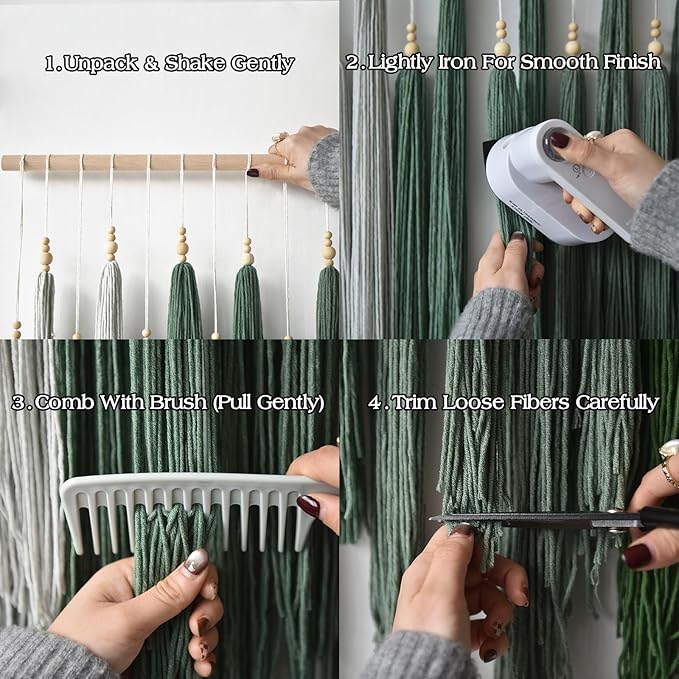 1.Unpack & Shake Gently

2.Lightly Iron For Smooth Finish

3.Comb With Brush (Pull Gently)

4.Trim Loose Fibers Carefully