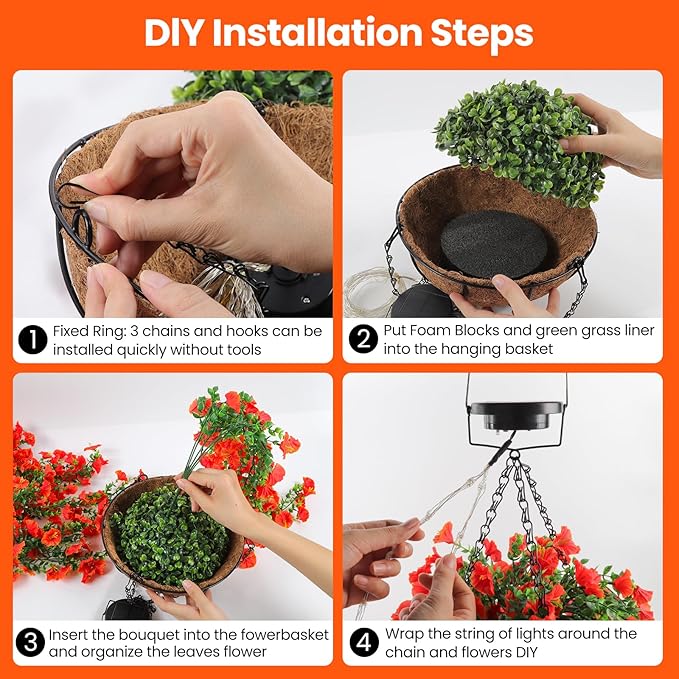 DIY Installation Steps

1 Fixed Ring: 3 chains and hooks can be installed quickly without tools

2 Put Foam Blocks and green grass liner into the hanging basket

3 Insert the bouquet into the fowerbasket and organize the leaves flower

4 Wrap the string of lights around the chain and flowers DIY