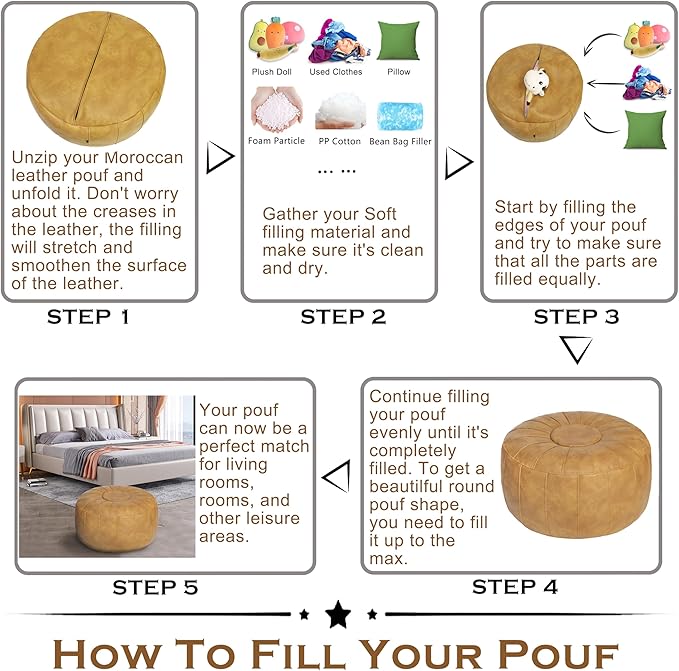 Unzip your Moroccan leather pouf and unfold it. Don't worry about the creases in the leather, the filling will stretch and smoothen the surface of the leather.

STEP 1

Plush Doll
Used Clothes
Pillow
Foam Particle
PP Cotton
Bean Bag Filler
... ...

Gather your Soft filling material and make sure it's clean and dry.

STEP 2

Start by filling the edges of your pouf and try to make sure that all the parts are filled equally.

STEP 3

Continue filling your pouf evenly until it's completely filled. To get a beautiful round pouf shape, you need to fill it up to the max.

STEP 4

Your pouf can now be a perfect match for living rooms, rooms, and other leisure areas.

STEP 5

HOW TO FILL YOUR POUF