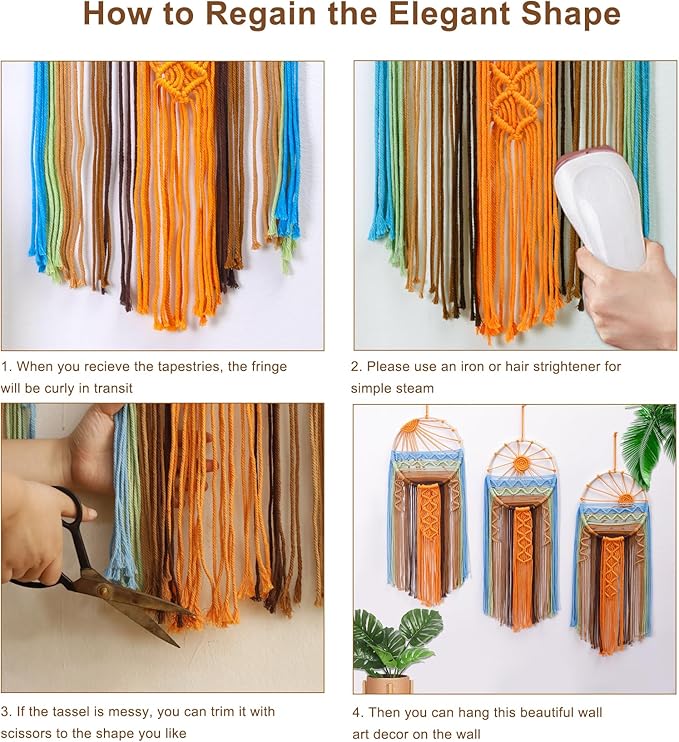 How to Regain the Elegant Shape

1. When you recieve the tapestries, the fringe will be curly in transit

2. Please use an iron or hair strightener for simple steam

3. If the tassel is messy, you can trim it with scissors to the shape you like

4. Then you can hang this beautiful wall art decor on the wall