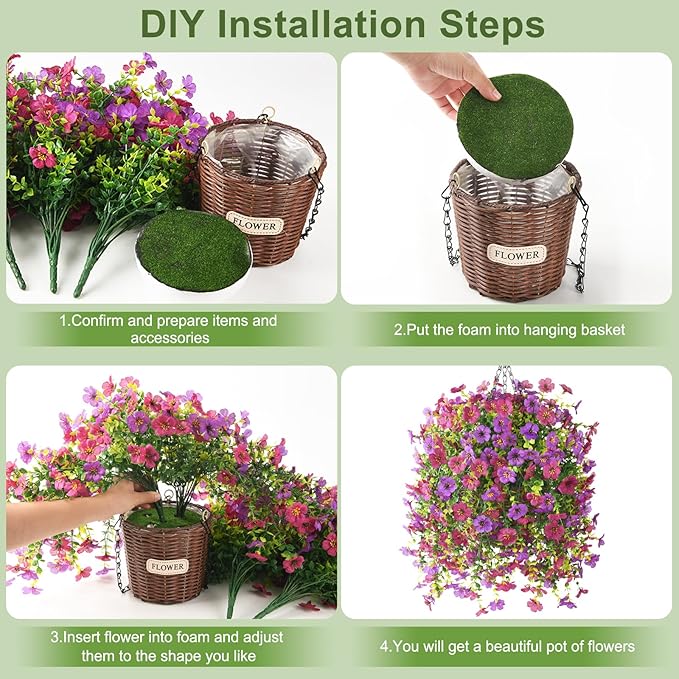 DIY Installation Steps

FLOWER

1.Confirm and prepare items and accessories

FLOWER

2.Put the foam into hanging basket

FLOWER

3.Insert flower into foam and adjust them to the shape you like

4.You will get a beautiful pot of flowers