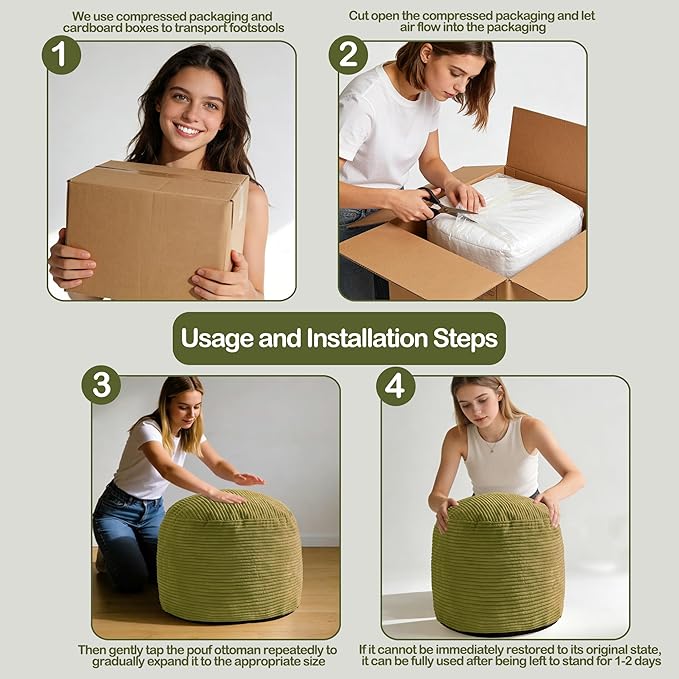 We use compressed packaging and cardboard boxes to transport footstools

1

Cut open the compressed packaging and let air flow into the packaging

2

Usage and Installation Steps

3

4

Then gently tap the pouf ottoman repeatedly to gradually expand it to the appropriate size

If it cannot be immediately restored to its original state, it can be fully used after being left to stand for 1-2 days