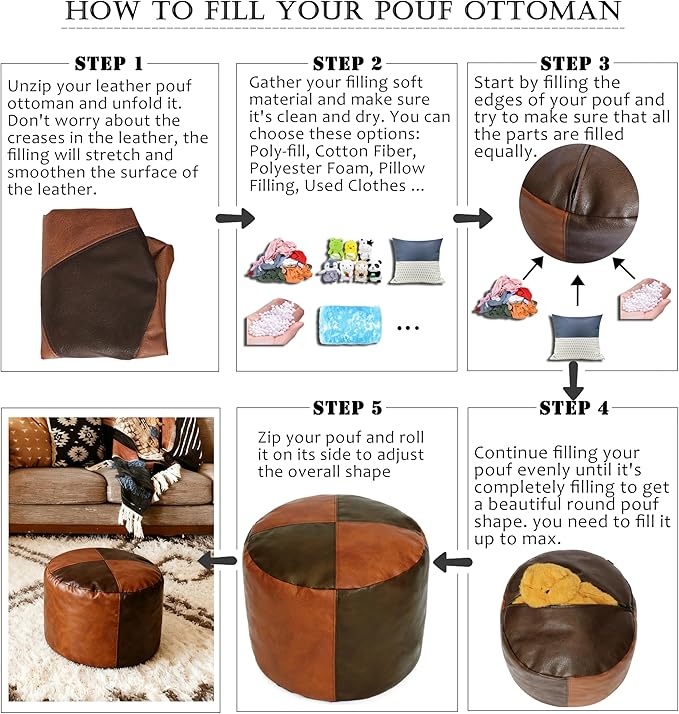 HOW TO FILL YOUR POUF OTTOMAN

STEP 1

Unzip your leather pouf ottoman and unfold it. Don't worry about the creases in the leather, the filling will stretch and smoothen the surface of the leather.

STEP 2

Gather your filling soft material and make sure it's clean and dry. You can choose these options: Poly-fill, Cotton Fiber, Polyester Foam, Pillow Filling, Used Clothes ...

...

STEP 3

Start by filling the edges of your pouf and try to make sure that all the parts are filled equally.

STEP 4

Continue filling your pouf evenly until it's completely filling to get a beautiful round pouf shape. you need to fill it up to max.

STEP 5

Zip your pouf and roll it on its side to adjust the overall shape