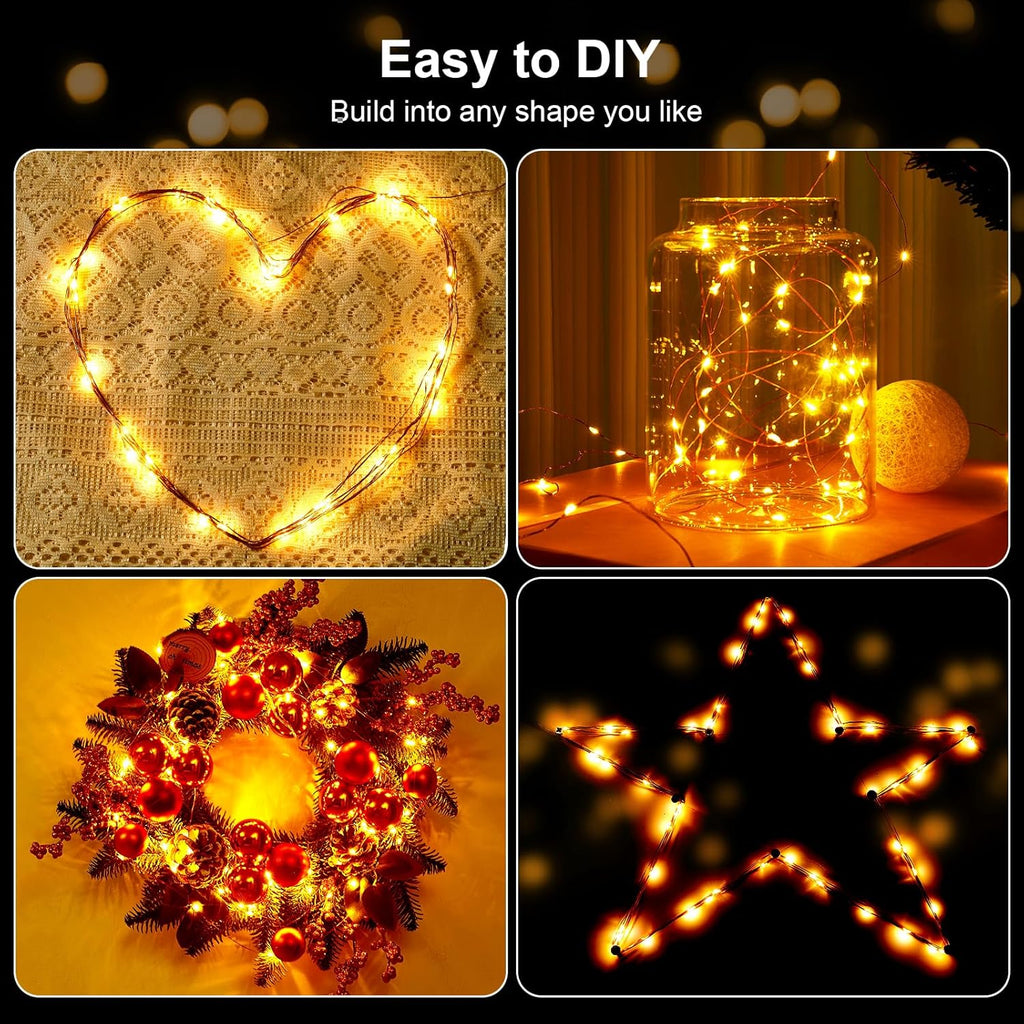 Easy to DIY
Build into any shape you like