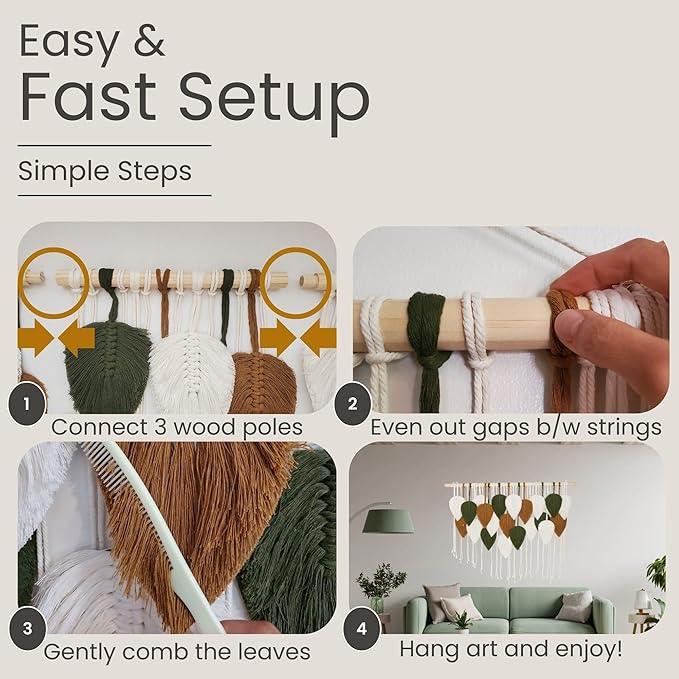 Easy &
Fast Setup

Simple Steps

1
Connect 3 wood poles

2
Even out gaps b/w strings

3
Gently comb the leaves

4
Hang art and enjoy!