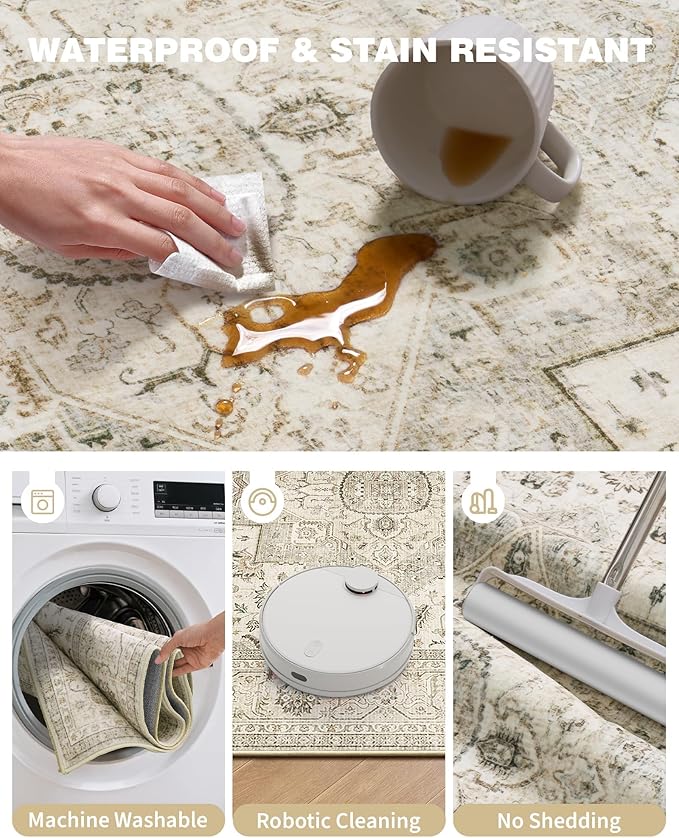 WATERPROOF & STAIN RESISTANT

Machine Washable

Robotic Cleaning

No Shedding