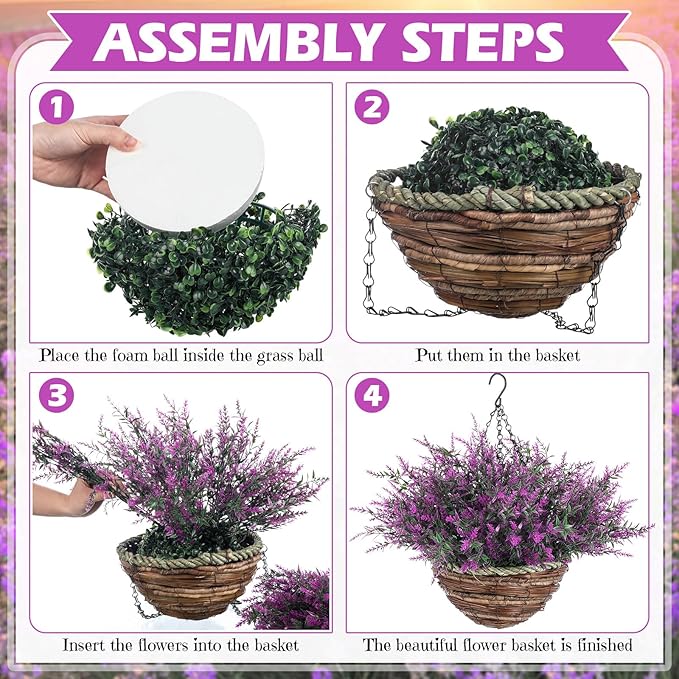 ASSEMBLY STEPS

1

Place the foam ball inside the grass ball

2

Put them in the basket

3

Insert the flowers into the basket

4

The beautiful flower basket is finished