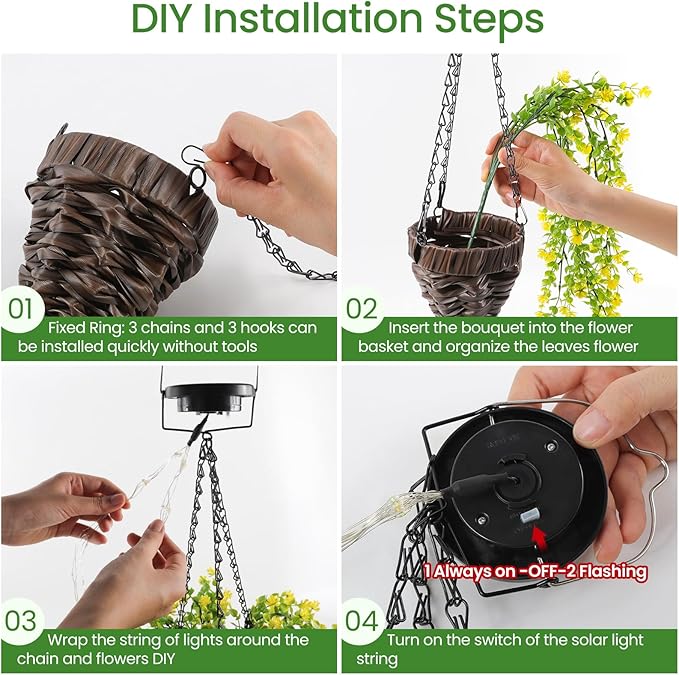 DIY Installation Steps

01

Fixed Ring: 3 chains and 3 hooks can be installed quickly without tools

02

Insert the bouquet into the flower basket and organize the leaves flower

03

Wrap the string of lights around the chain and flowers DIY

1 Always on -OFF-2 Flashing

04

Turn on the switch of the solar light string