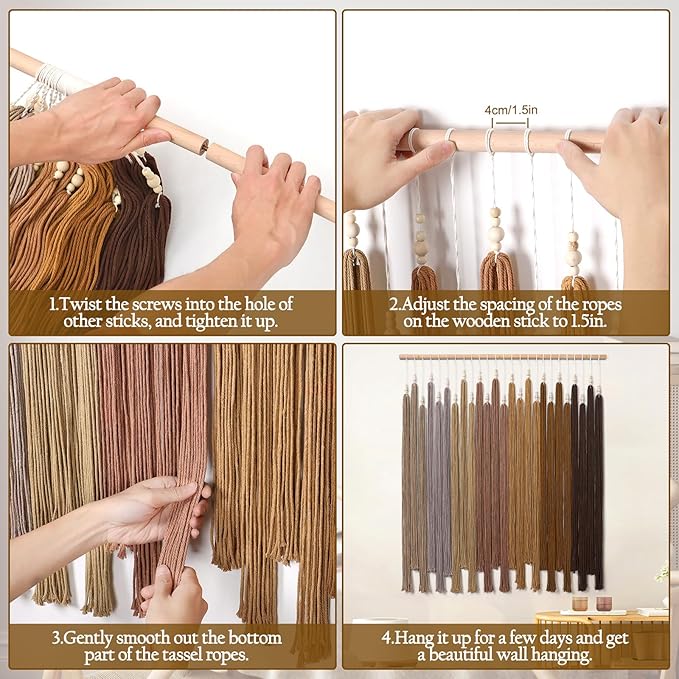 1.Twist the screws into the hole of other sticks, and tighten it up.

4cm/1.5in

2.Adjust the spacing of the ropes on the wooden stick to 1.5in.

3.Gently smooth out the bottom part of the tassel ropes.

4.Hang it up for a few days and get a beautiful wall hanging.