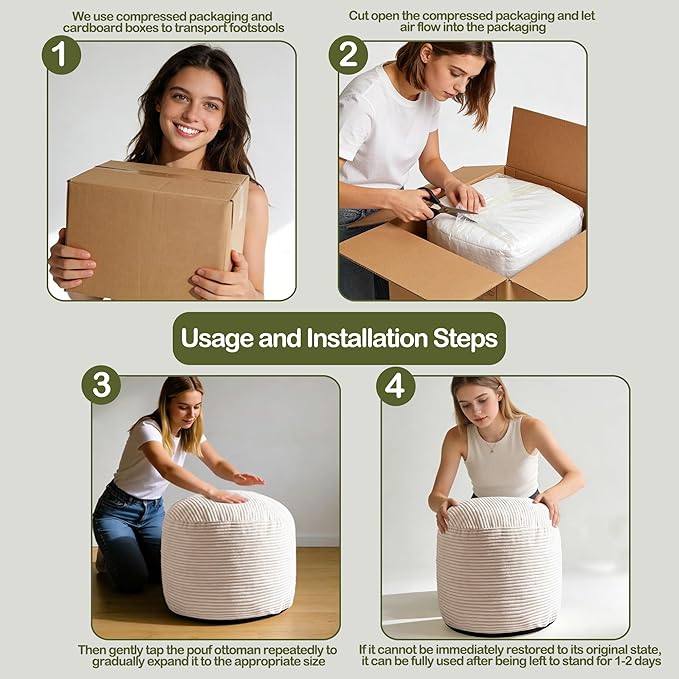 We use compressed packaging and cardboard boxes to transport footstools

1

Cut open the compressed packaging and let air flow into the packaging

2

Usage and Installation Steps

3

4

Then gently tap the pouf ottoman repeatedly to gradually expand it to the appropriate size

If it cannot be immediately restored to its original state, it can be fully used after being left to stand for 1-2 days