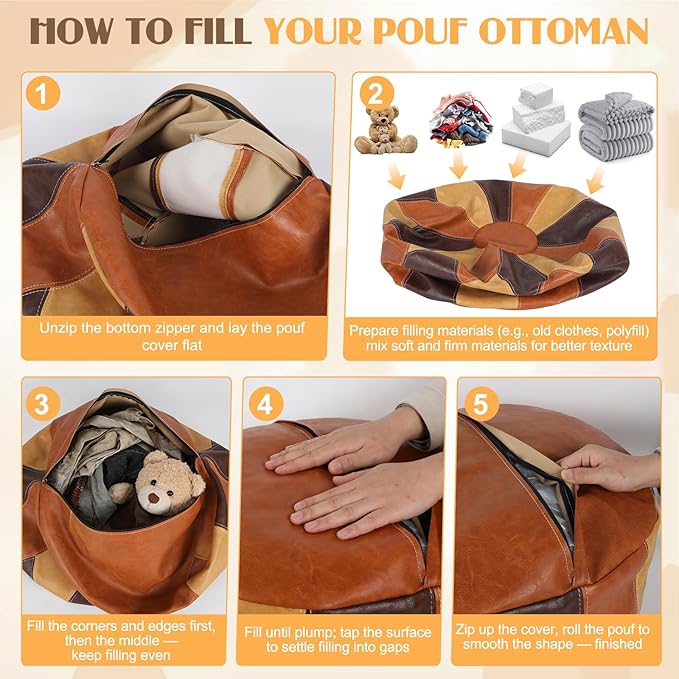 HOW TO FILL YOUR POUF OTTOMAN

1

Unzip the bottom zipper and lay the pouf cover flat

2

Prepare filling materials (e.g., old clothes, polyfill) mix soft and firm materials for better texture

3

Fill the corners and edges first, then the middle — keep filling even

4

Fill until plump; tap the surface to settle filling into gaps

5

Zip up the cover, roll the pouf to smooth the shape — finished