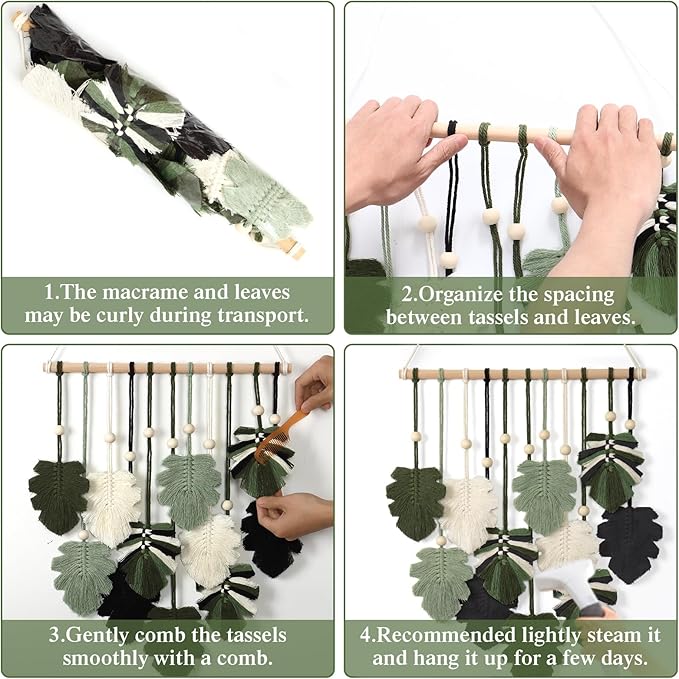 1.The macrame and leaves may be curly during transport.

2.Organize the spacing between tassels and leaves.

3.Gently comb the tassels smoothly with a comb.

4.Recommended lightly steam it and hang it up for a few days.