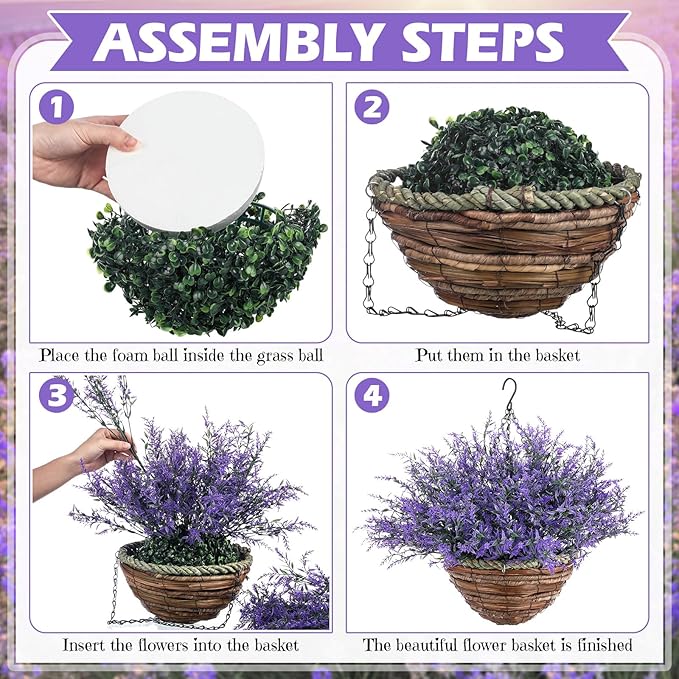 ASSEMBLY STEPS

1

Place the foam ball inside the grass ball

2

Put them in the basket

3

Insert the flowers into the basket

4

The beautiful flower basket is finished