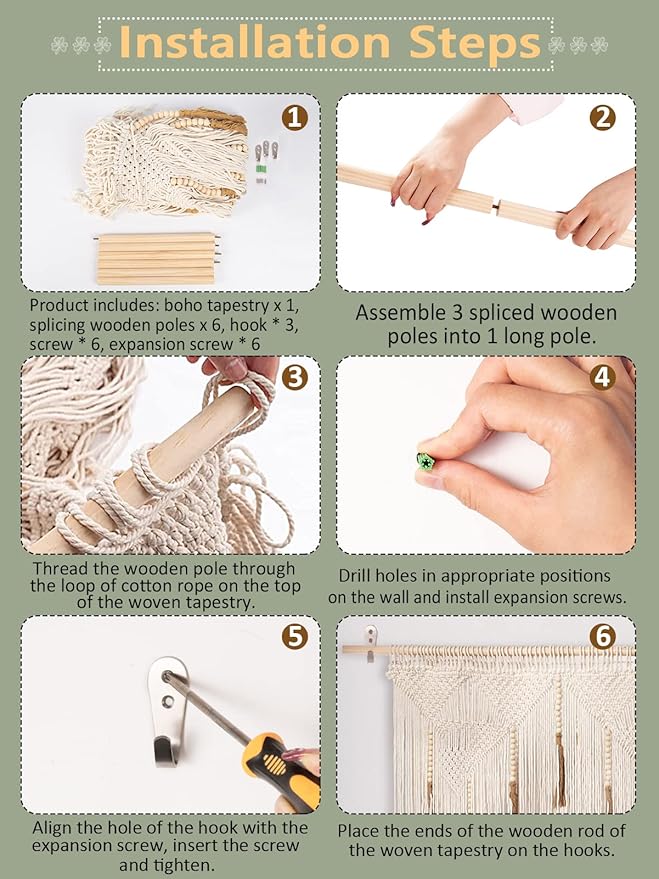 Installation Steps

1

Product includes: boho tapestry x 1, splicing wooden poles x 6, hook * 3, screw * 6, expansion screw * 6

2

Assemble 3 spliced wooden poles into 1 long pole.

3

Thread the wooden pole through the loop of cotton rope on the top of the woven tapestry.

4

Drill holes in appropriate positions on the wall and install expansion screws.

5

Align the hole of the hook with the expansion screw, insert the screw and tighten.

6

Place the ends of the wooden rod of the woven tapestry on the hooks.