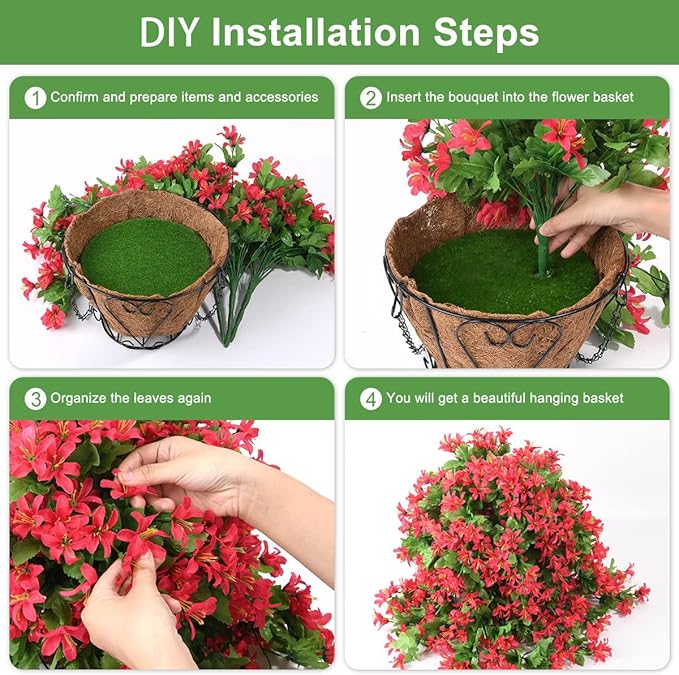 DIY Installation Steps

1 Confirm and prepare items and accessories

2 Insert the bouquet into the flower basket

3 Organize the leaves again

4 You will get a beautiful hanging basket