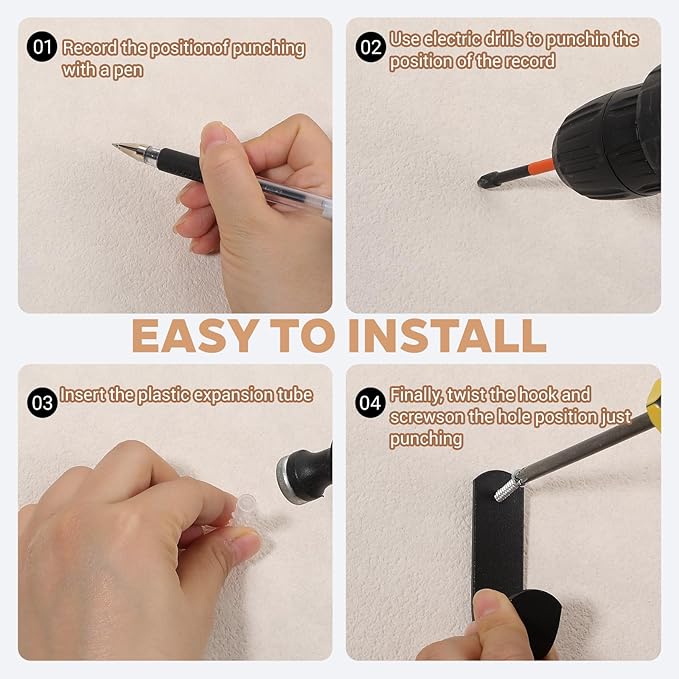 01 Record the positionof punching with a pen

02 Use electric drills to punchin the position of the record

EASY TO INSTALL

03 Insert the plastic expansion tube

04 Finally, twist the hook and screwson the hole position just punching