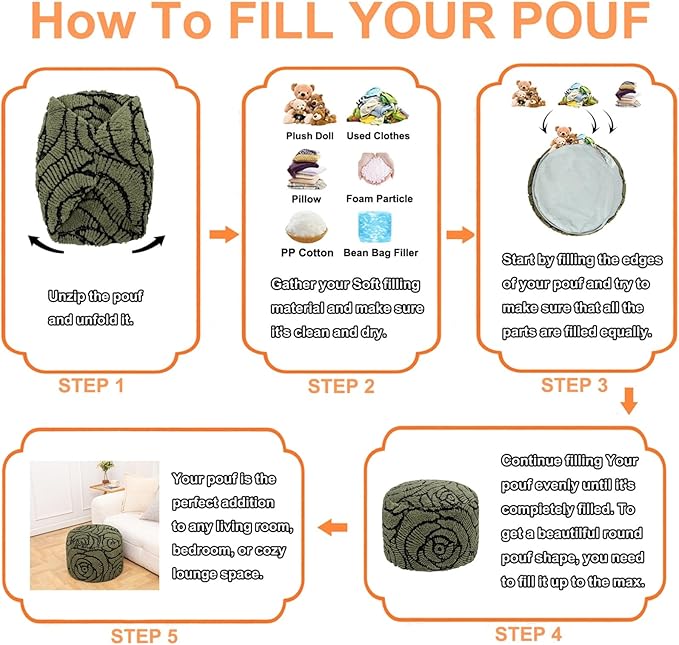 How To FILL YOUR POUF

Unzip the pouf and unfold it.

STEP 1

Plush Doll
Used Clothes
Pillow
Foam Particle
PP Cotton
Bean Bag Filler

Gather your Soft filling material and make sure it's clean and dry.

STEP 2

Start by filling the edges of your pouf and try to make sure that all the parts are filled equally.

STEP 3

Continue filling Your pouf evenly until it's completely filled. To get a beautiful round pouf shape, you need to fill it up to the max.

STEP 4

Your pouf is the perfect addition to any living room, bedroom, or cozy lounge space.

STEP 5