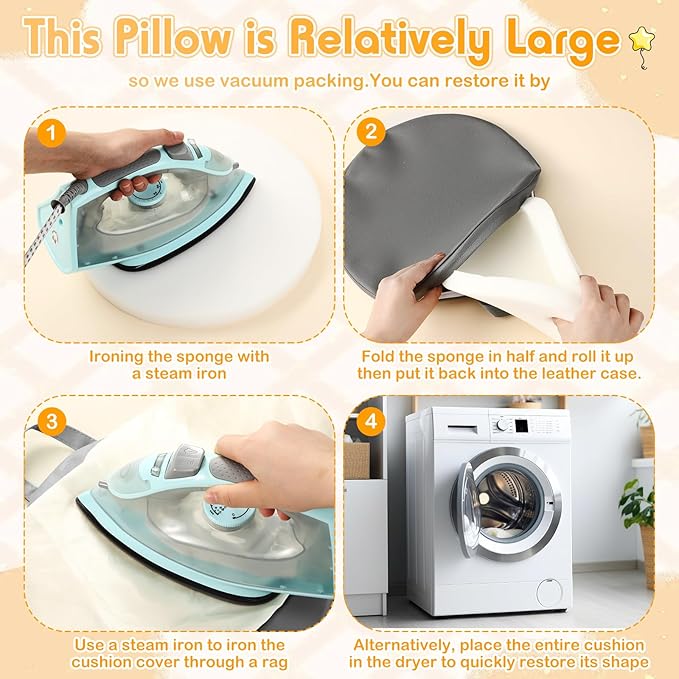 This Pillow is Relatively Large

so we use vacuum packing.You can restore it by

1

Ironing the sponge with a steam iron

2

Fold the sponge in half and roll it up then put it back into the leather case.

3

Use a steam iron to iron the cushion cover through a rag

4

Alternatively, place the entire cushion in the dryer to quickly restore its shape