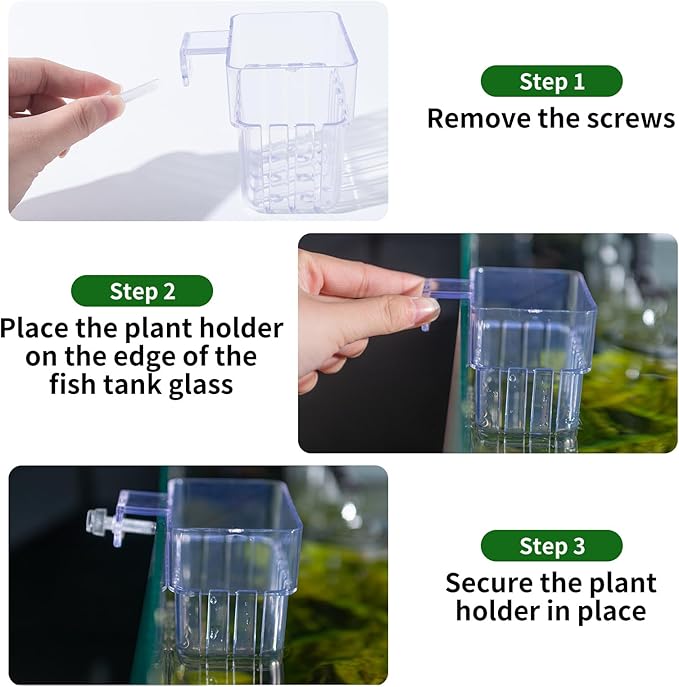 Step 1
Remove the screws

Step 2
Place the plant holder on the edge of the fish tank glass

Step 3
Secure the plant holder in place