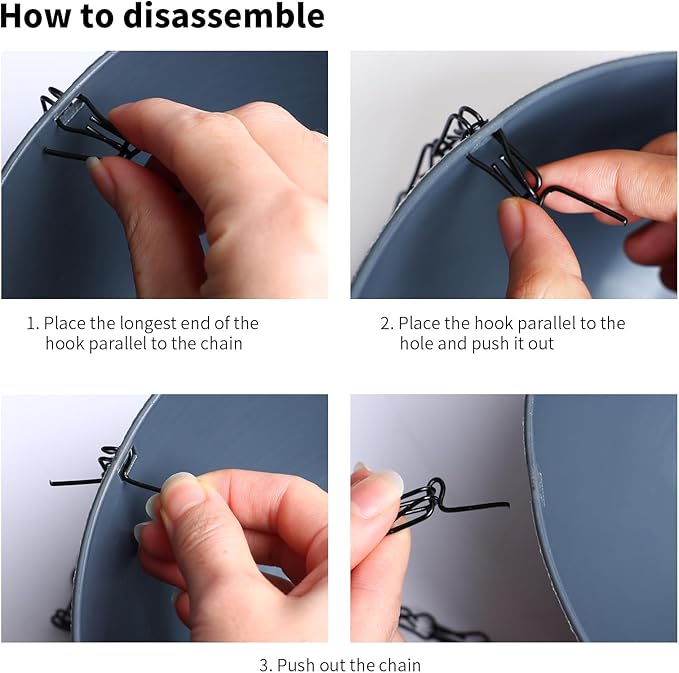 How to disassemble

1. Place the longest end of the hook parallel to the chain

2. Place the hook parallel to the hole and push it out

3. Push out the chain