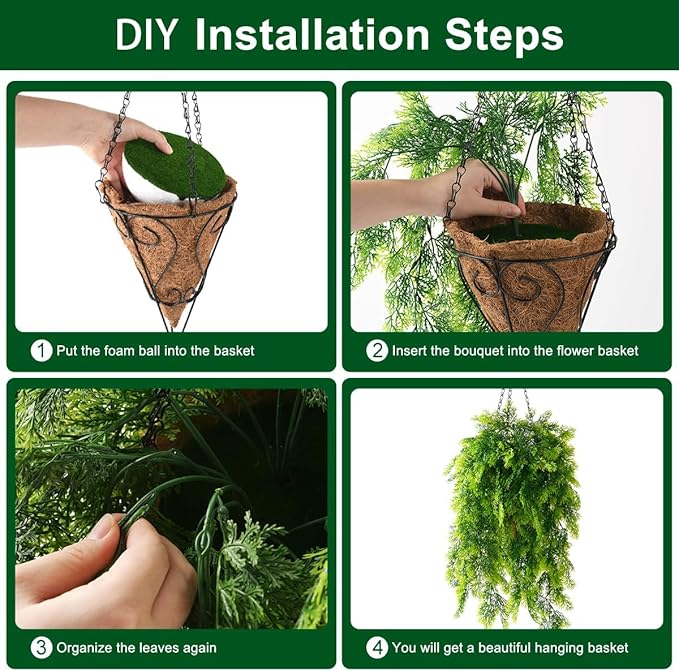 DIY Installation Steps

1 Put the foam ball into the basket

2 Insert the bouquet into the flower basket

3 Organize the leaves again

4 You will get a beautiful hanging basket