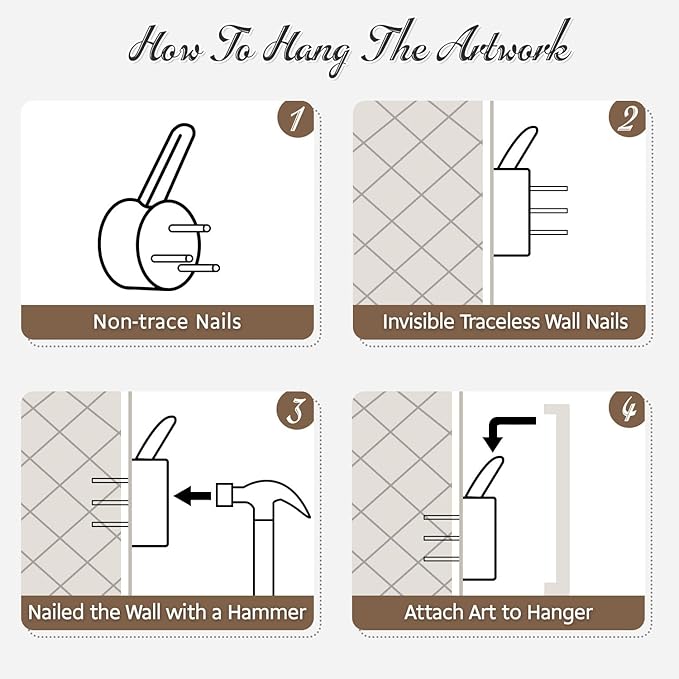 How To Hang The Artwork

1
Non-trace Nails

2
Invisible Traceless Wall Nails

3
Nailed the Wall with a Hammer

4
Attach Art to Hanger