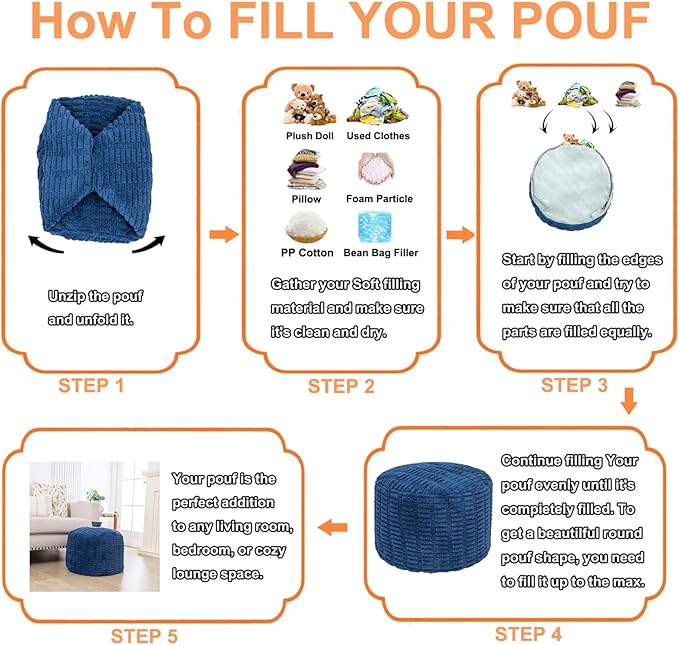 How To FILL YOUR POUF

Unzip the pouf and unfold it.

STEP 1

Plush Doll
Used Clothes
Pillow
Foam Particle
PP Cotton
Bean Bag Filler

Gather your Soft filling material and make sure it's clean and dry.

STEP 2

Start by filling the edges of your pouf and try to make sure that all the parts are filled equally.

STEP 3

Continue filling Your pouf evenly until it's completely filled. To get a beautiful round pouf shape, you need to fill it up to the max.

STEP 4

Your pouf is the perfect addition to any living room, bedroom, or cozy lounge space.

STEP 5