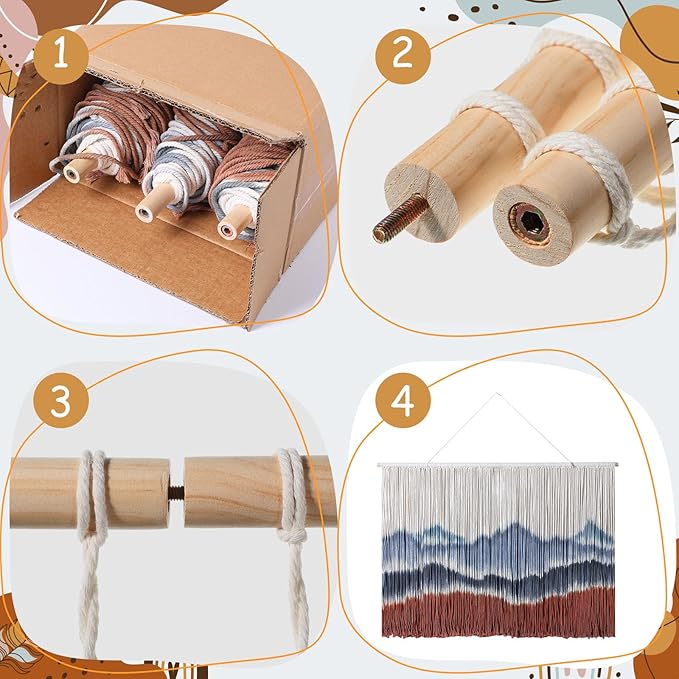 1

2

3

4