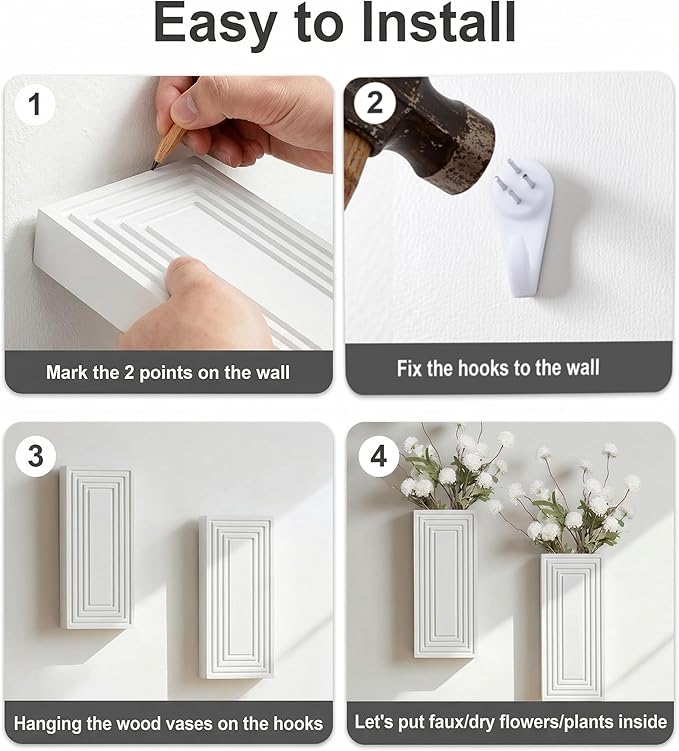 Easy to Install

1

Mark the 2 points on the wall

2

Fix the hooks to the wall

3

Hanging the wood vases on the hooks

4

Let's put faux/dry flowers/plants inside