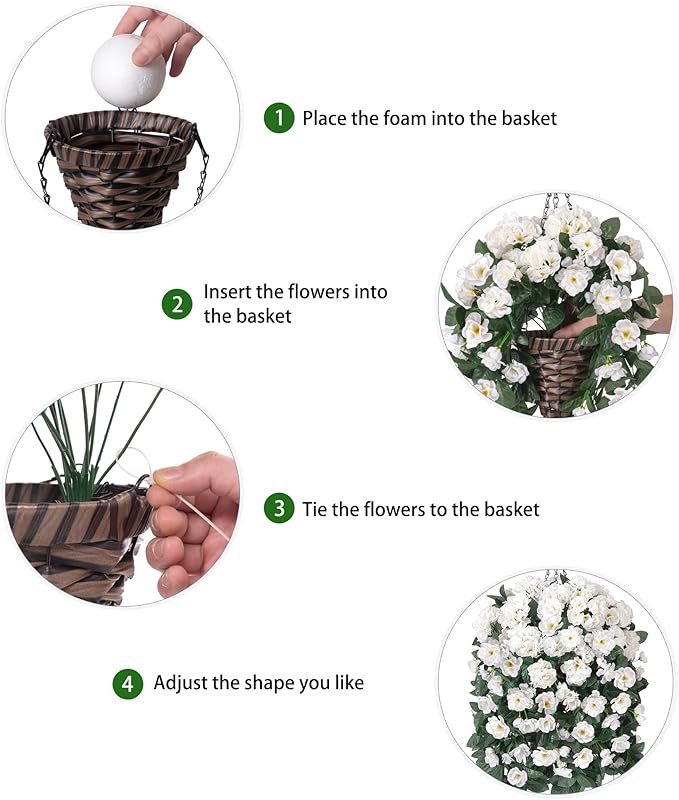 1 Place the foam into the basket

2 Insert the flowers into the basket

3 Tie the flowers to the basket

4 Adjust the shape you like