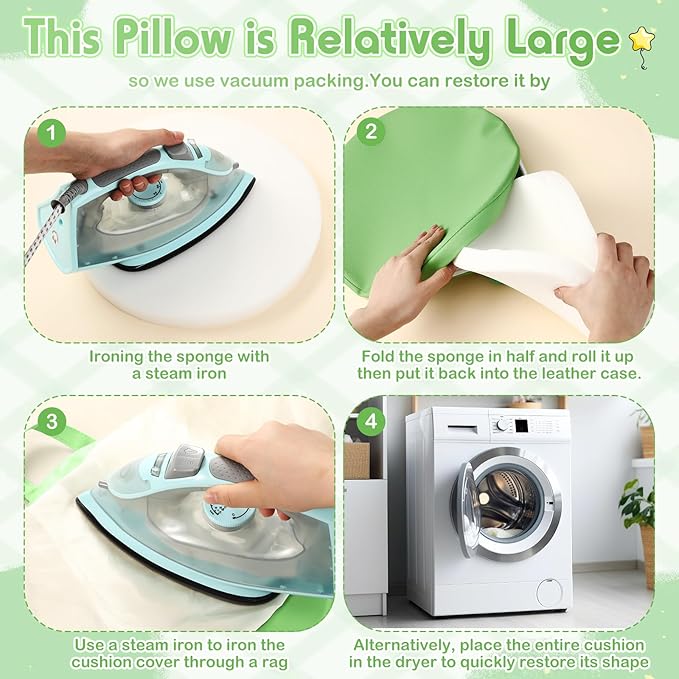 This Pillow is Relatively Large

so we use vacuum packing.You can restore it by

1

Ironing the sponge with a steam iron

2

Fold the sponge in half and roll it up then put it back into the leather case.

3

Use a steam iron to iron the cushion cover through a rag

4

Alternatively, place the entire cushion in the dryer to quickly restore its shape