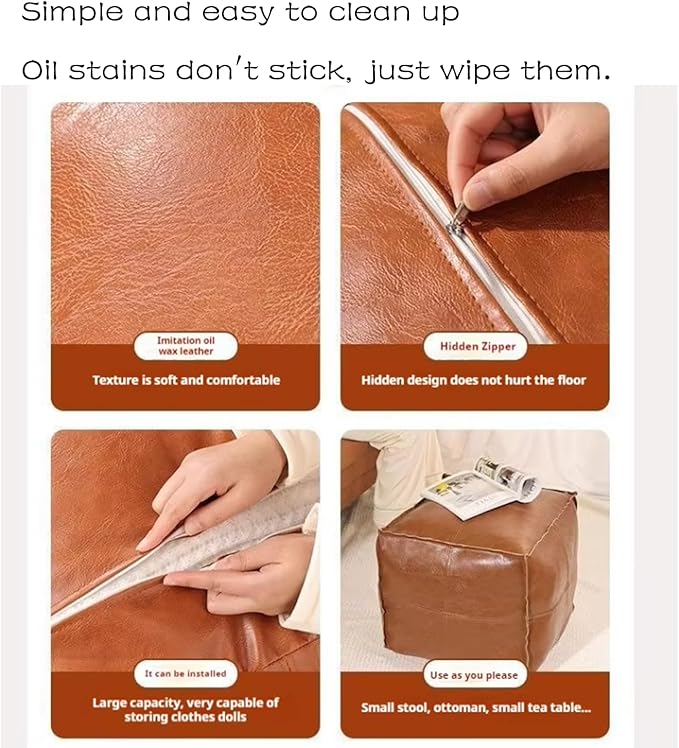 Simple and easy to clean up

Oil stains don't stick, just wipe them.

Imitation oil wax leather

Texture is soft and comfortable

Hidden Zipper

Hidden design does not hurt the floor

It can be installed

Large capacity, very capable of storing clothes dolls

Use as you please

Small stool, ottoman, small tea table...