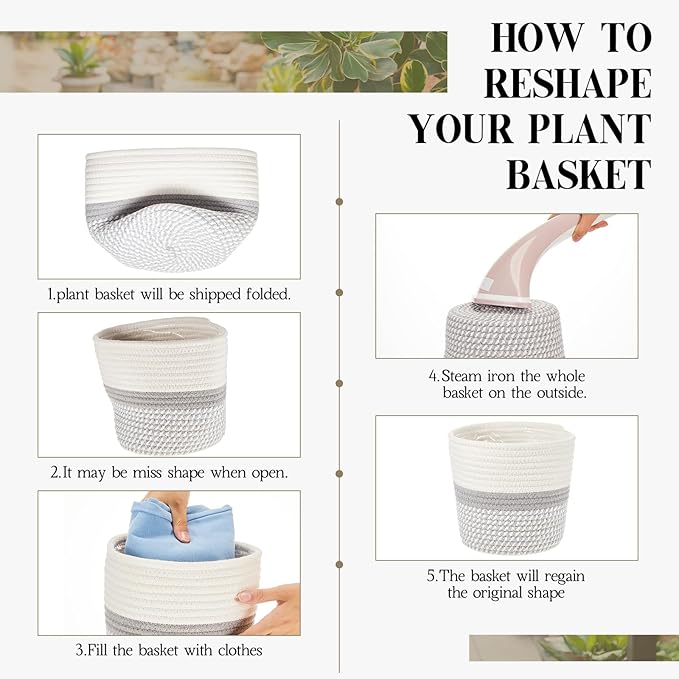 HOW TO RESHAPE YOUR PLANT BASKET

1.plant basket will be shipped folded.

2.It may be miss shape when open.

3.Fill the basket with clothes

4.Steam iron the whole basket on the outside.

5.The basket will regain the original shape