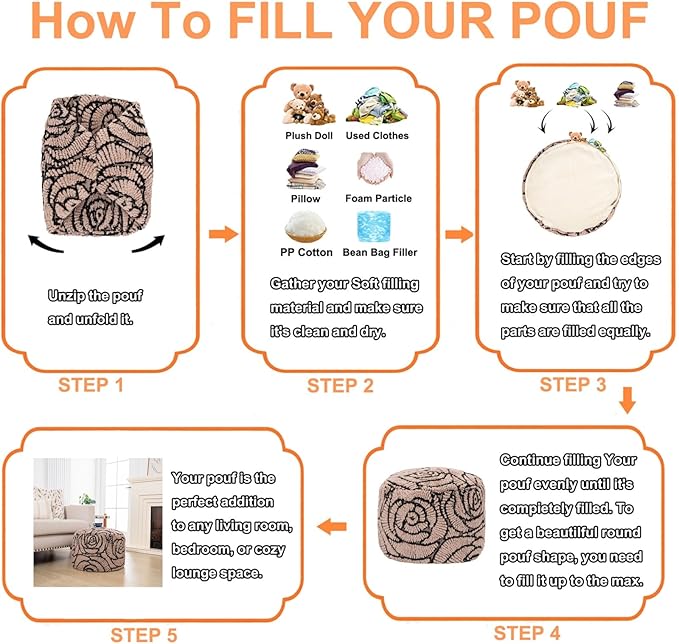 How To FILL YOUR POUF

Unzip the pouf and unfold it.

STEP 1

Plush Doll
Used Clothes
Pillow
Foam Particle
PP Cotton
Bean Bag Filler

Gather your Soft filling material and make sure it's clean and dry.

STEP 2

Start by filling the edges of your pouf and try to make sure that all the parts are filled equally.

STEP 3

Continue filling Your pouf evenly until it's completely filled. To get a beautiful round pouf shape, you need to fill it up to the max.

STEP 4

Your pouf is the perfect addition to any living room, bedroom, or cozy lounge space.

STEP 5