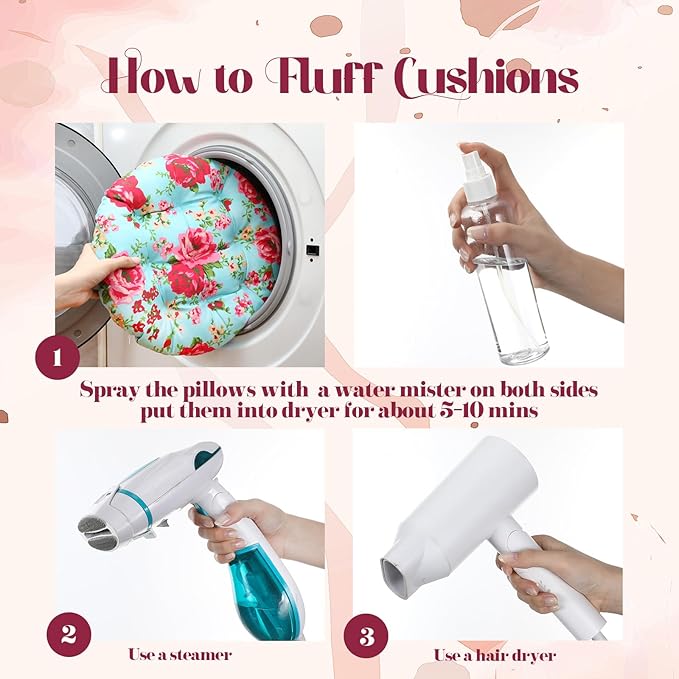 How to Fluff Cushions

1

Spray the pillows with a water mister on both sides put them into dryer for about 5-10 mins

2

Use a steamer

3

Use a hair dryer