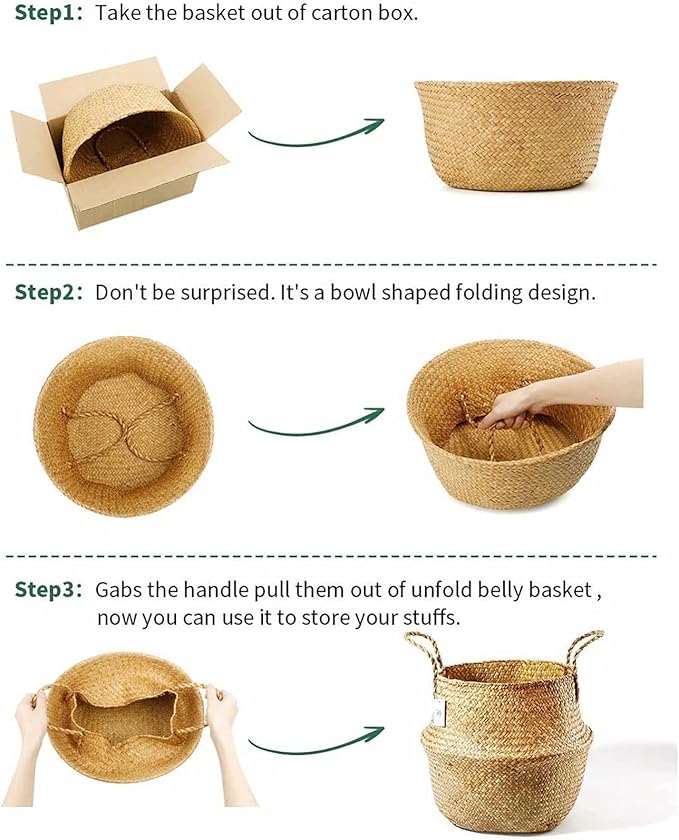 Step1: Take the basket out of carton box.

Step2: Don't be surprised. It's a bowl shaped folding design.

Step3: Gabs the handle pull them out of unfold belly basket , now you can use it to store your stuffs.