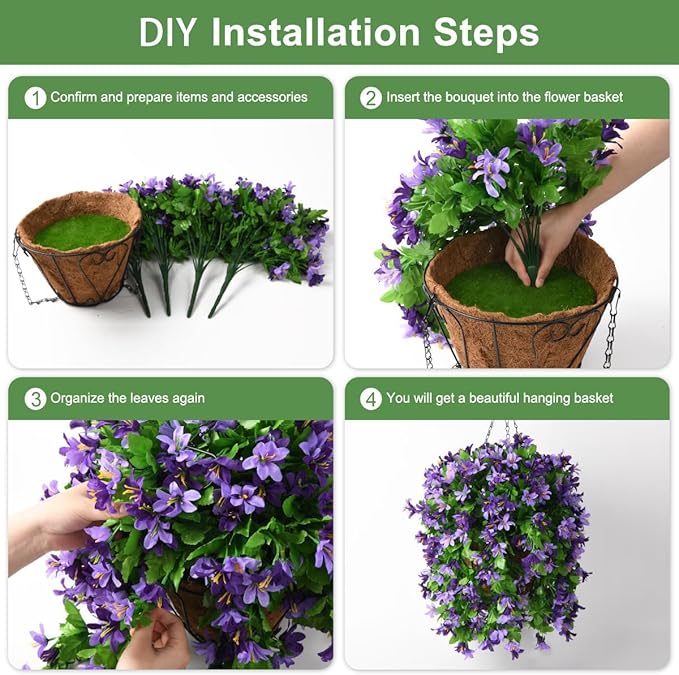 DIY Installation Steps

1 Confirm and prepare items and accessories

2 Insert the bouquet into the flower basket

3 Organize the leaves again

4 You will get a beautiful hanging basket