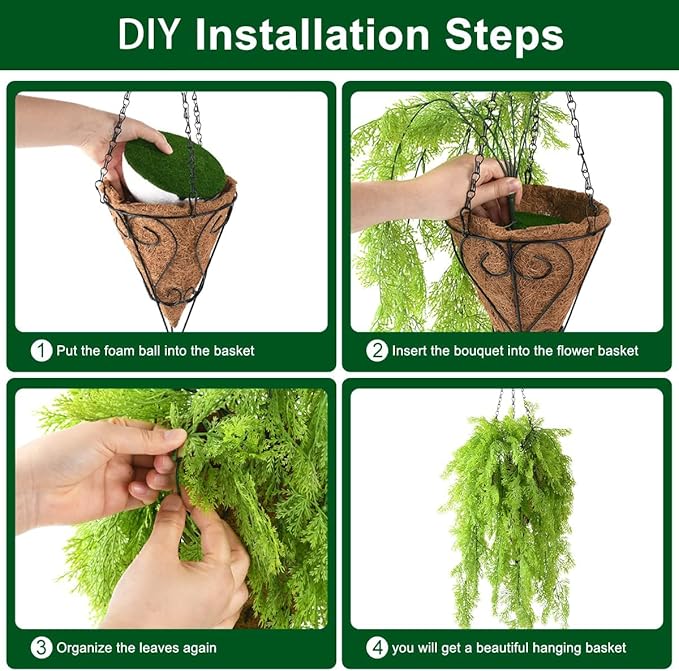 DIY Installation Steps

1 Put the foam ball into the basket

2 Insert the bouquet into the flower basket

3 Organize the leaves again

4 you will get a beautiful hanging basket