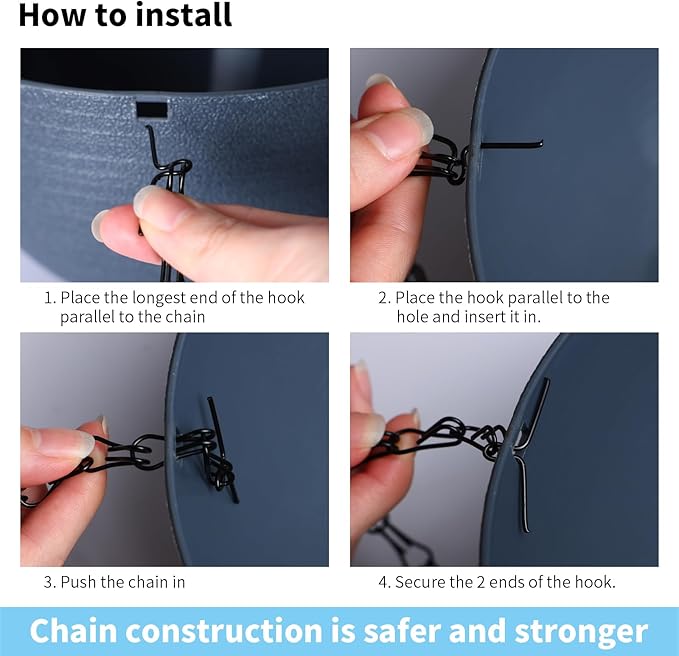 How to install

1. Place the longest end of the hook parallel to the chain

2. Place the hook parallel to the hole and insert it in.

3. Push the chain in

4. Secure the 2 ends of the hook.

Chain construction is safer and stronger