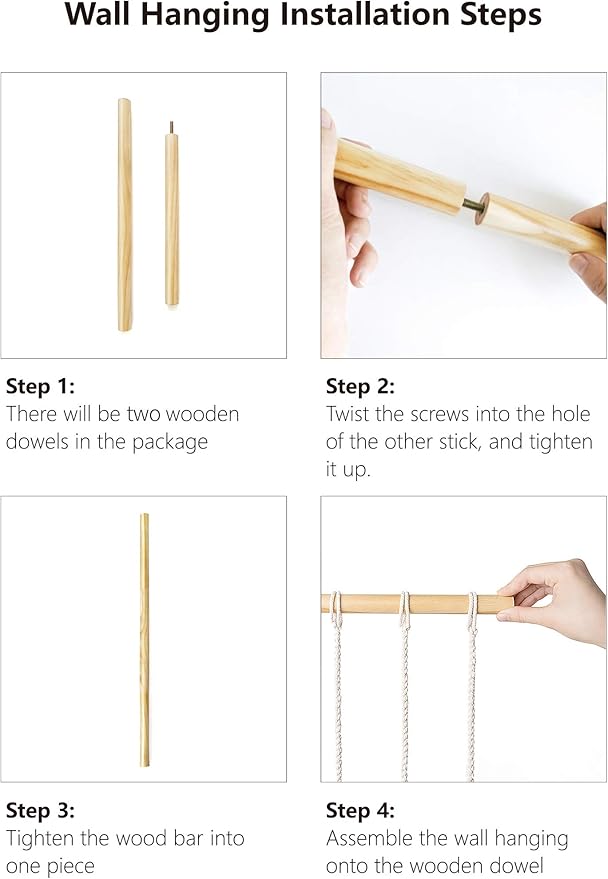 Wall Hanging Installation Steps

Step 1:
There will be two wooden dowels in the package

Step 2:
Twist the screws into the hole of the other stick, and tighten it up.

Step 3:
Tighten the wood bar into one piece

Step 4:
Assemble the wall hanging onto the wooden dowel