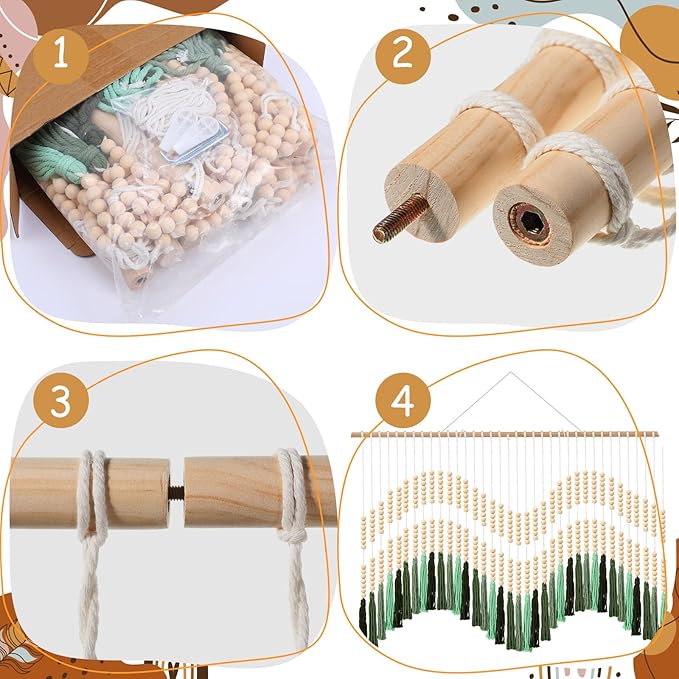 1

2

3

4